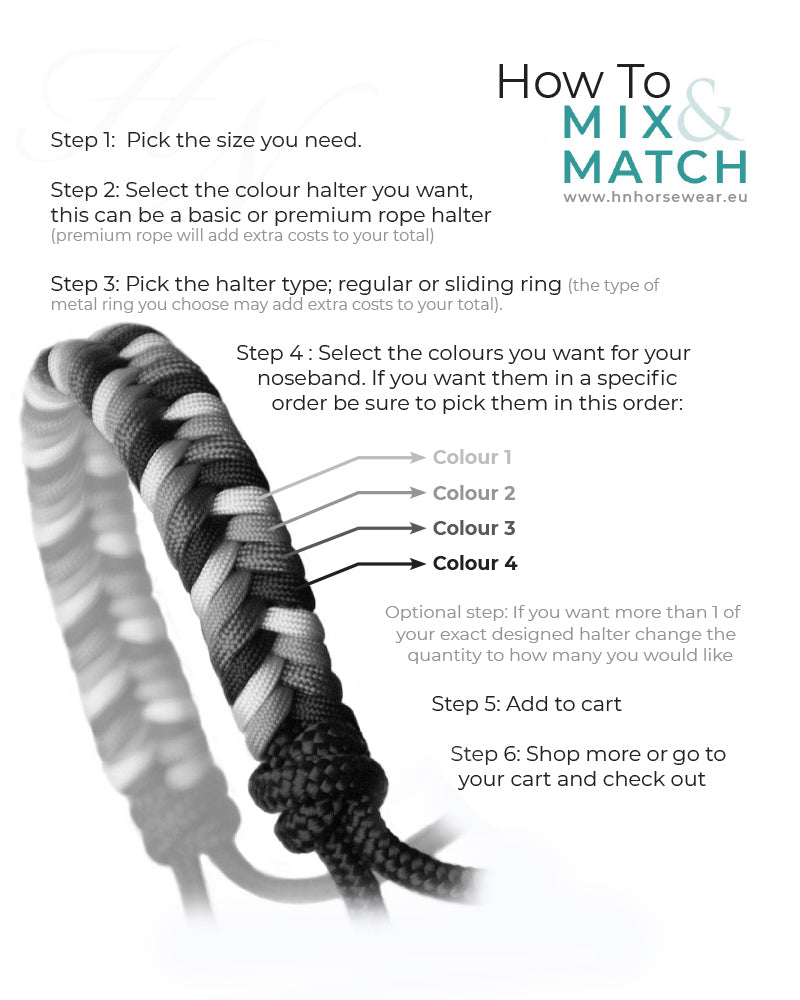 How To MIX & MATCH
www.hnhorsewear.eu

Step 1: Pick the size you need.

Step 2: Select the colour halter you want, this can be a basic or premium rope halter (premium rope will add extra costs to your total)

Step 3: Pick the halter type; regular or sliding ring (the type of metal ring you choose may add extra costs to your total).

Step 4 : Select the colours you want for your noseband. If you want them in a specific order be sure to pick them in this order:

Colour 1
Colour 2
Colour 3
Colour 4

Optional step: If you want more than 1 of your exact designed halter change the quantity to how many you would like

Step 5: Add to cart

Step 6: Shop more or go to your cart and check out